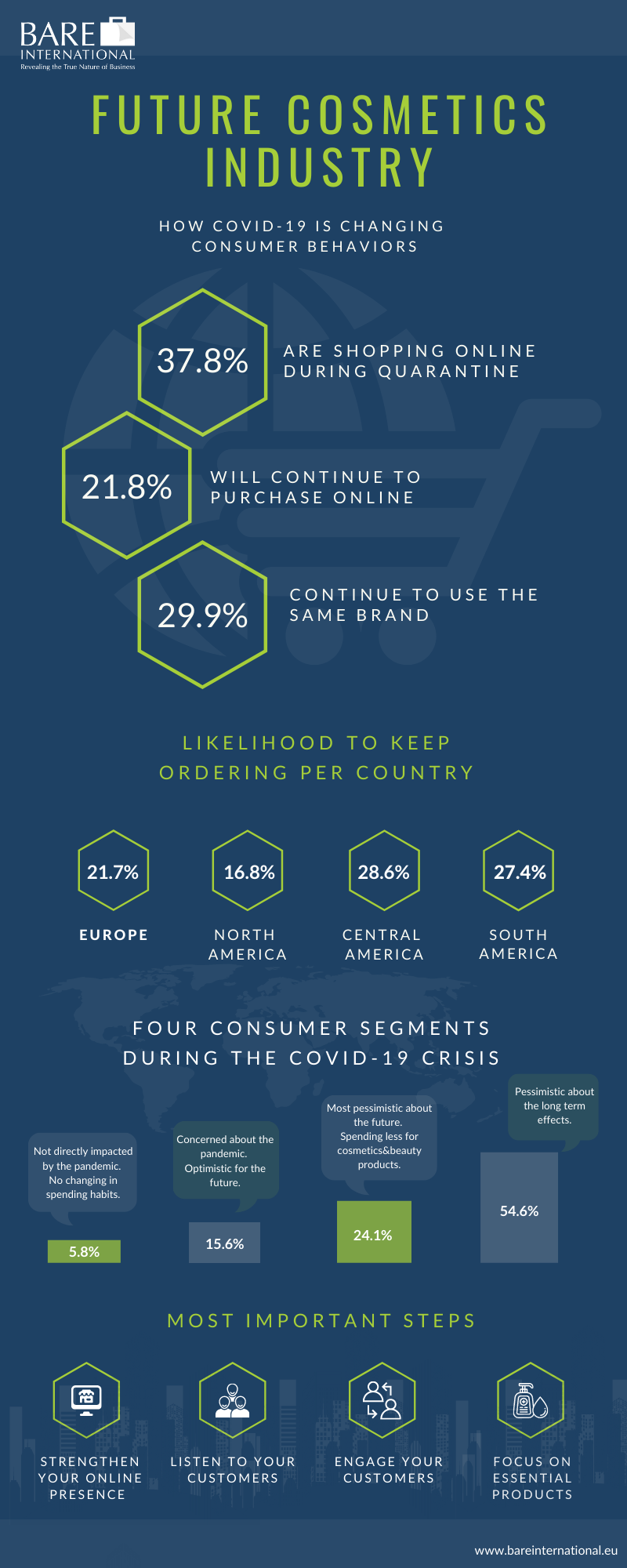 BARE
INTERNATIONAL
Revealing the True Nature of Business

FUTURE COSMETICS INDUSTRY

HOW COVID-19 IS CHANGING CONSUMER BEHAVIORS

37.8%
ARE SHOPPING ONLINE DURING QUARANTINE

21.8%
WILL CONTINUE TO PURCHASE ONLINE

29.9%
CONTINUE TO USE THE SAME BRAND

LIKELIHOOD TO KEEP ORDERING PER COUNTRY

21.7%
EUROPE

16.8%
NORTH AMERICA

28.6%
CENTRAL AMERICA

27.4%
SOUTH AMERICA

FOUR CONSUMER SEGMENTS DURING THE COVID-19 CRISIS

Not directly impacted by the pandemic. No changing in spending habits.
5.8%

Concerned about the pandemic. Optimistic for the future.
15.6%

Most pessimistic about the future. Spending less for cosmetics&beauty products.
24.1%

Pessimistic about the long term effects.
54.6%

MOST IMPORTANT STEPS

STRENGTHEN YOUR ONLINE PRESENCE

LISTEN TO YOUR CUSTOMERS

ENGAGE YOUR CUSTOMERS

FOCUS ON ESSENTIAL PRODUCTS

www.bareinternational.eu